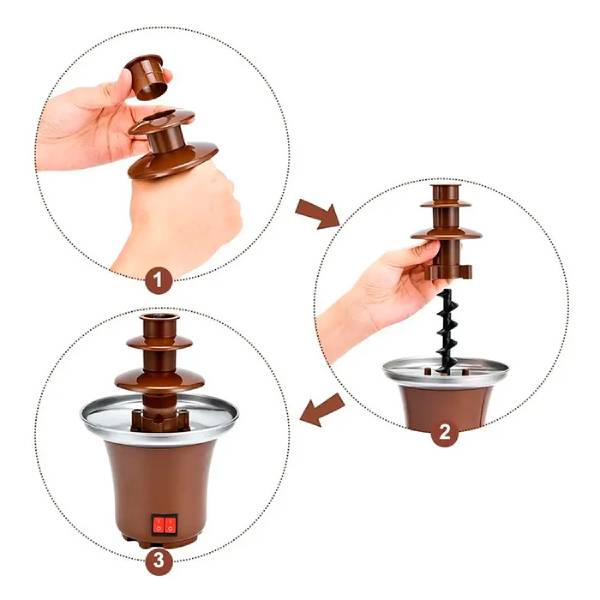 1

2

3