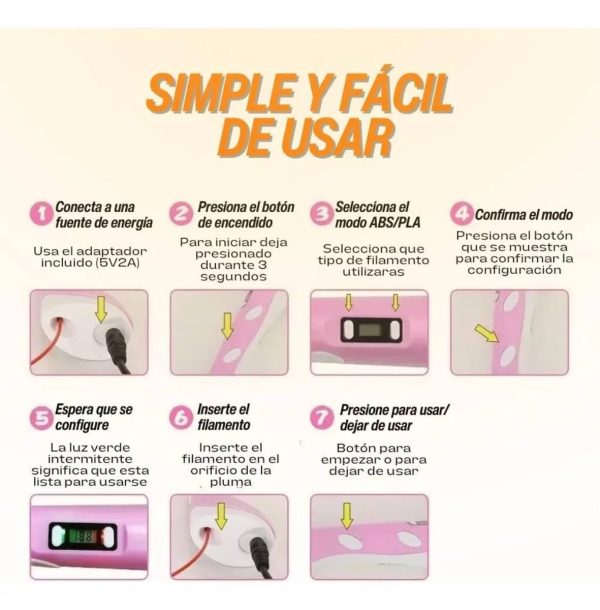 SIMPLE Y FÁCIL DE USAR

1 Conecta a una fuente de energía

Usa el adaptador incluido (5V2A)

2 Presiona el botón de encendido

Para iniciar deja presionado durante 3 segundos

3 Selecciona el modo ABS/PLA

Selecciona que tipo de filamento utilizaras

4 Confirma el modo

Presiona el botón que se muestra para confirmar la configuración

5 Espera que se configure

La luz verde intermitente significa que esta lista para usarse

188

6 Inserte el filamento

Inserte el filamento en el orificio de la pluma

7 Presione para usar/ dejar de usar

Botón para empezar o para dejar de usar